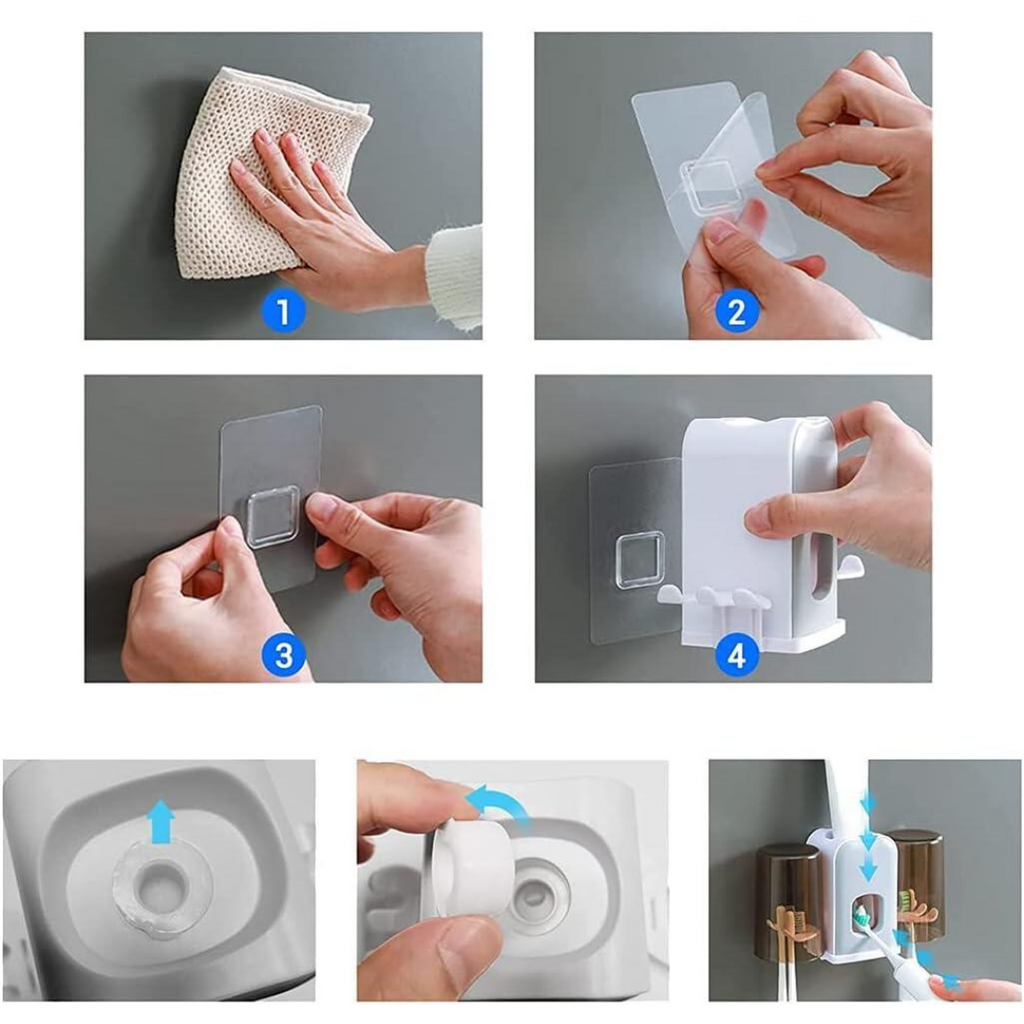 1

2

3

4